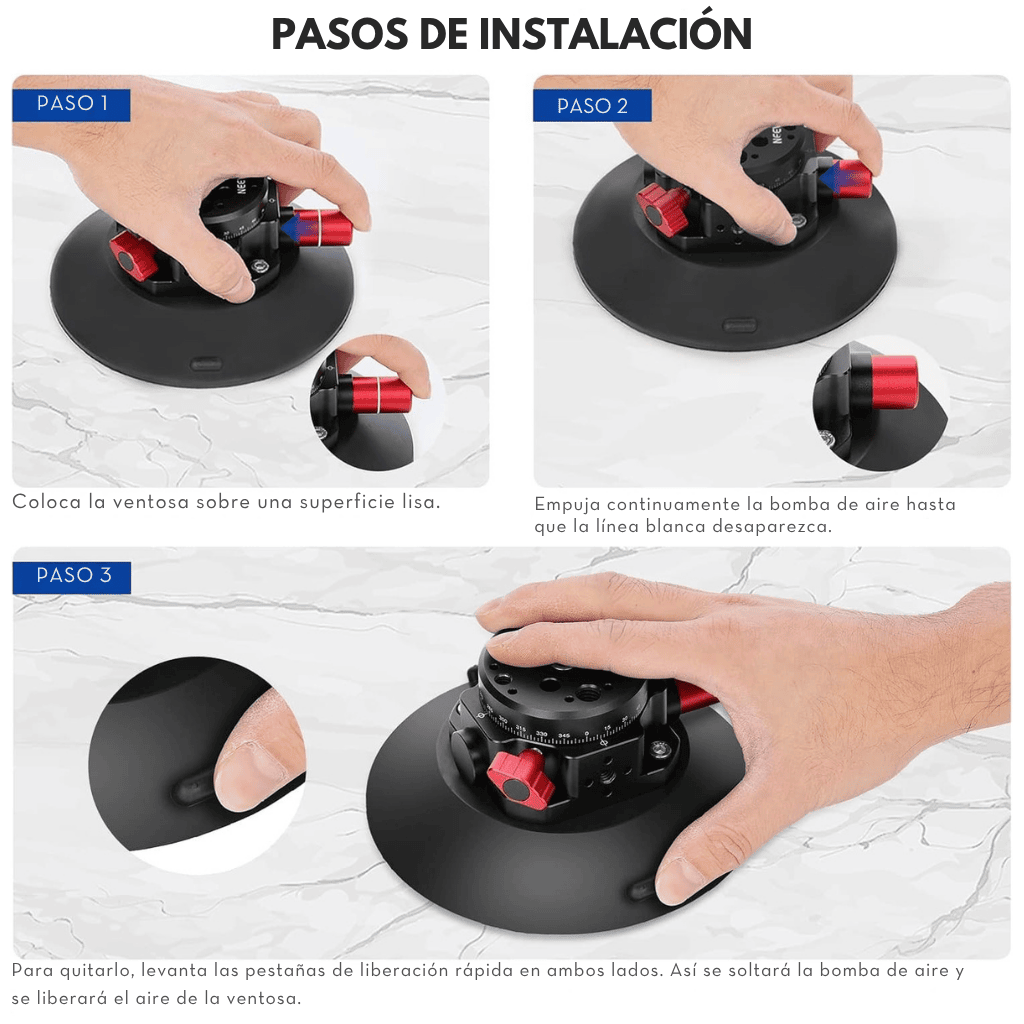 PASOS DE INSTALACIÓN

PASO 1

Coloca la ventosa sobre una superficie lisa.

PASO 2

Empuja continuamente la bomba de aire hasta que la línea blanca desaparezca.

PASO 3

Para quitarlo, levanta las pestañas de liberación rápida en ambos lados. Así se soltará la bomba de aire y se liberará el aire de la ventosa.