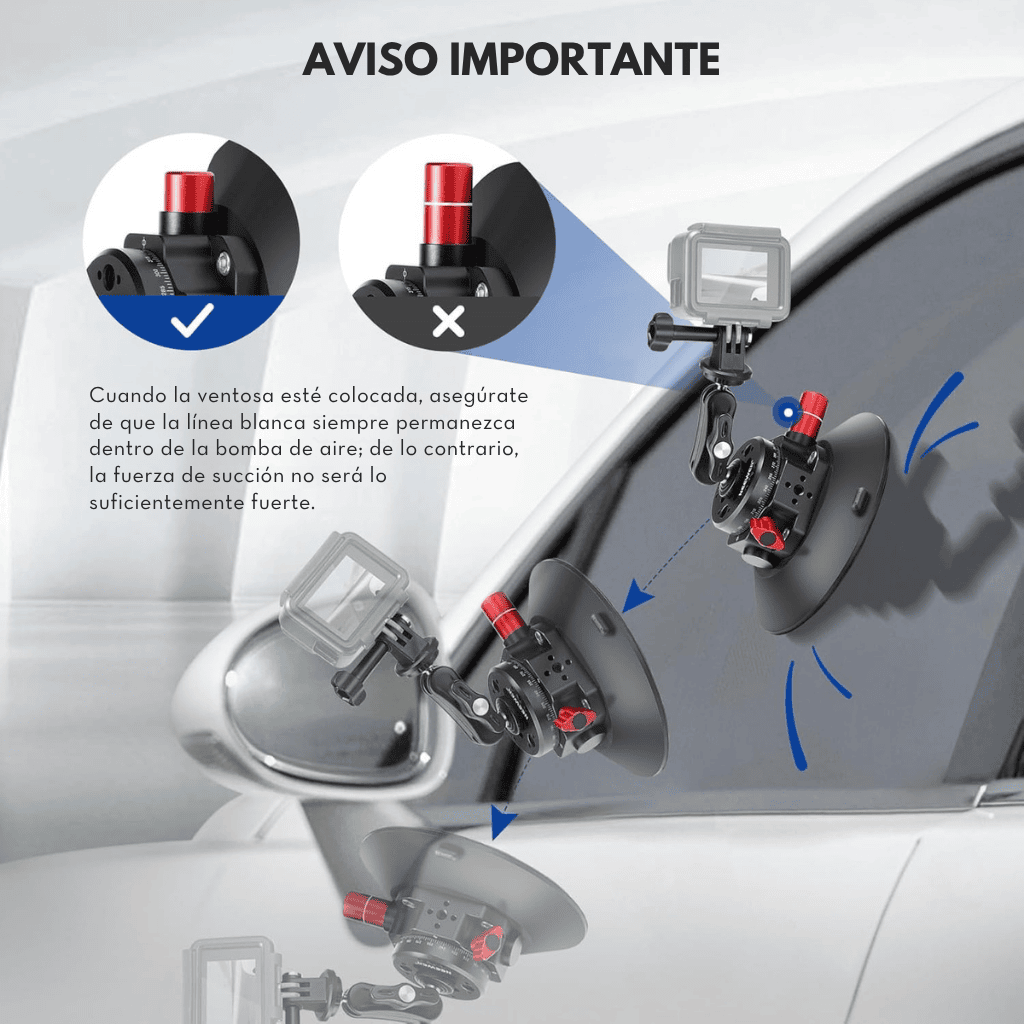 AVISO IMPORTANTE

Cuando la ventosa esté colocada, asegúrate de que la línea blanca siempre permanezca dentro de la bomba de aire; de lo contrario, la fuerza de succión no será lo suficientemente fuerte.